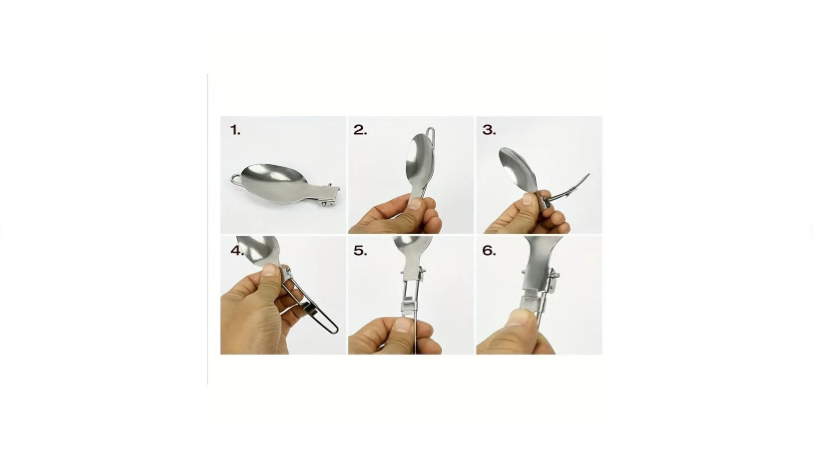 1.

2.

3.

4.

5.

6.